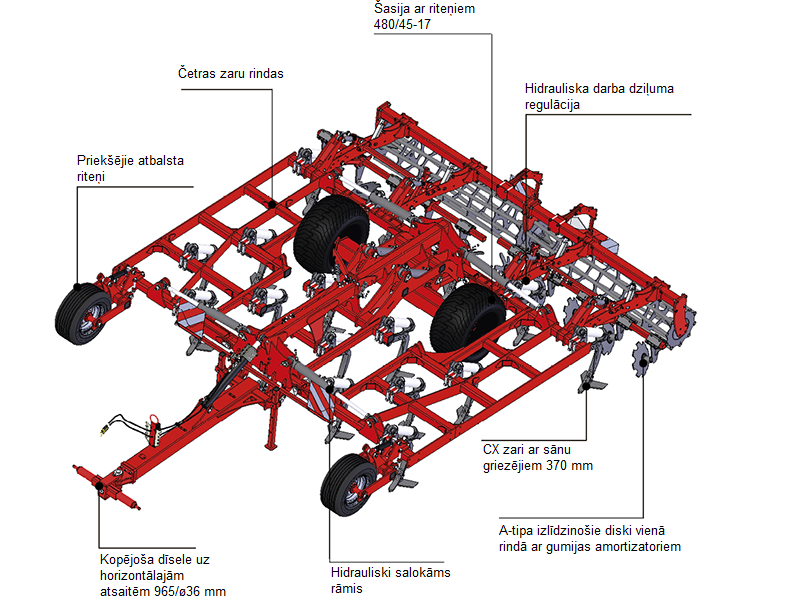 Šasija ar riteņiem 480/45-17

Četras zaru rindas

Hidrauliska darba dziļuma regulācija

Priekšējie atbalsta riteņi

CX zari ar sānu griezējiem 370 mm

A-tipa izlīdzinošie diski vienā rindā ar gumijas amortizatoriem

Kopējoša dīsele uz horizontālajām atsaitēm 965/ø36 mm

Hidrauliski salokāms rāmis